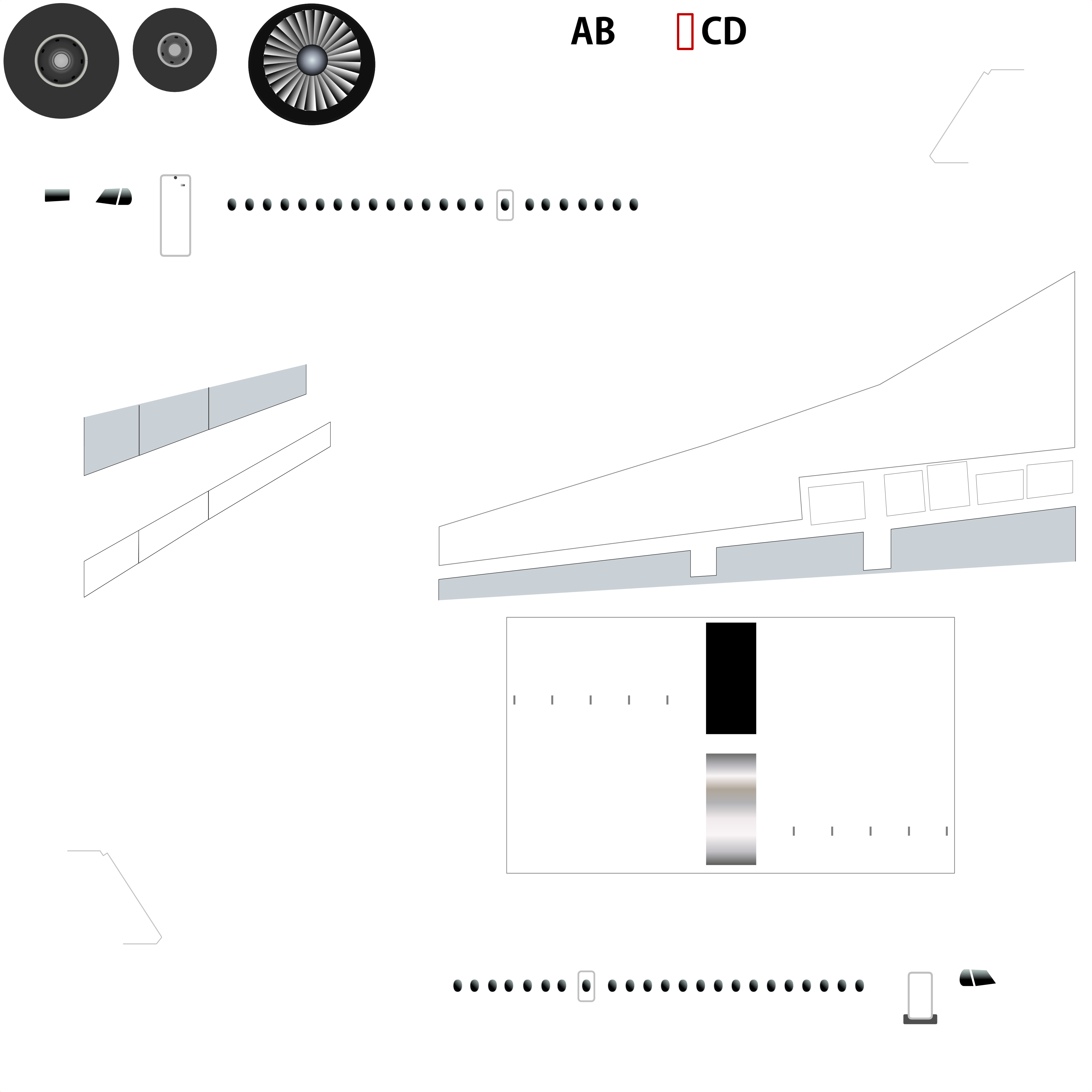 AB CD