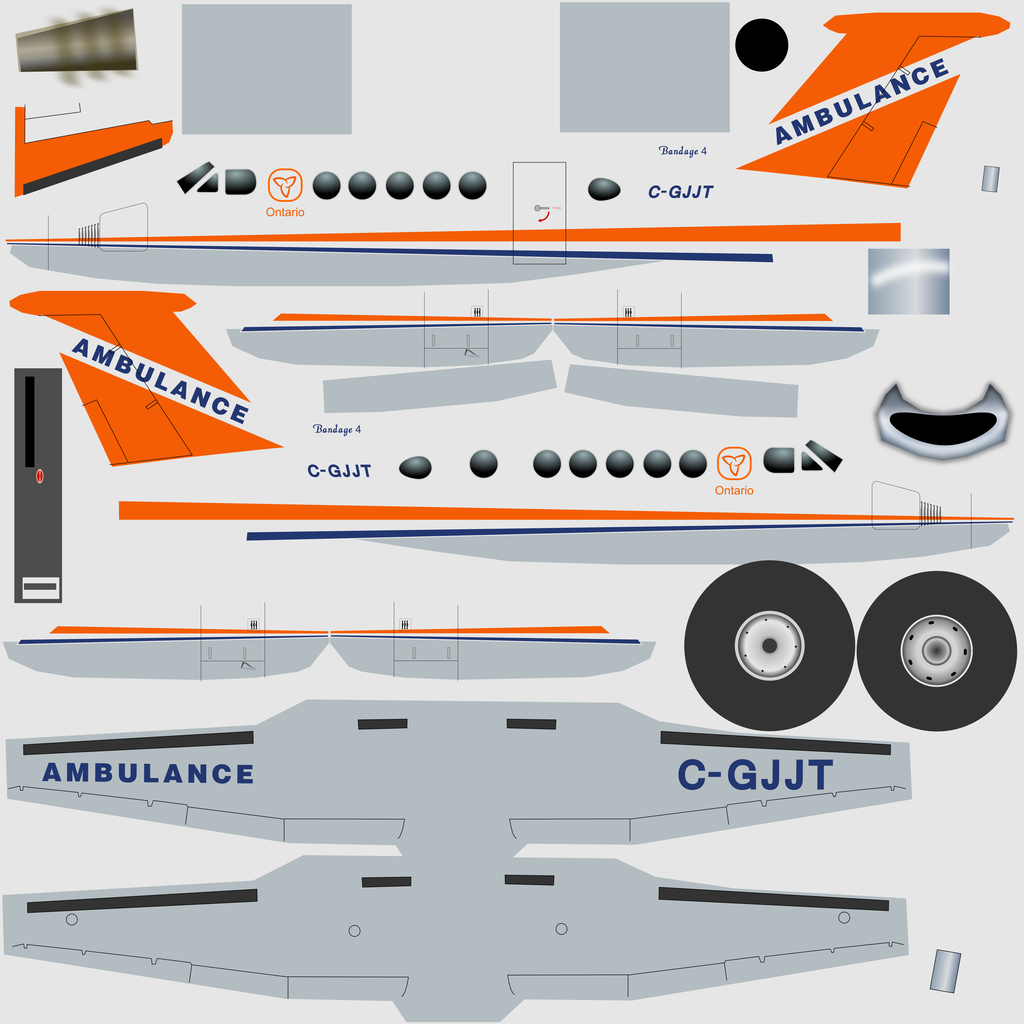 AMBULANCE

Bandage 4

Ontario

C-GJJT

AMBULANCE

Bandage 4

C-GJJT

Ontario

AMBULANCE

C-GJJT