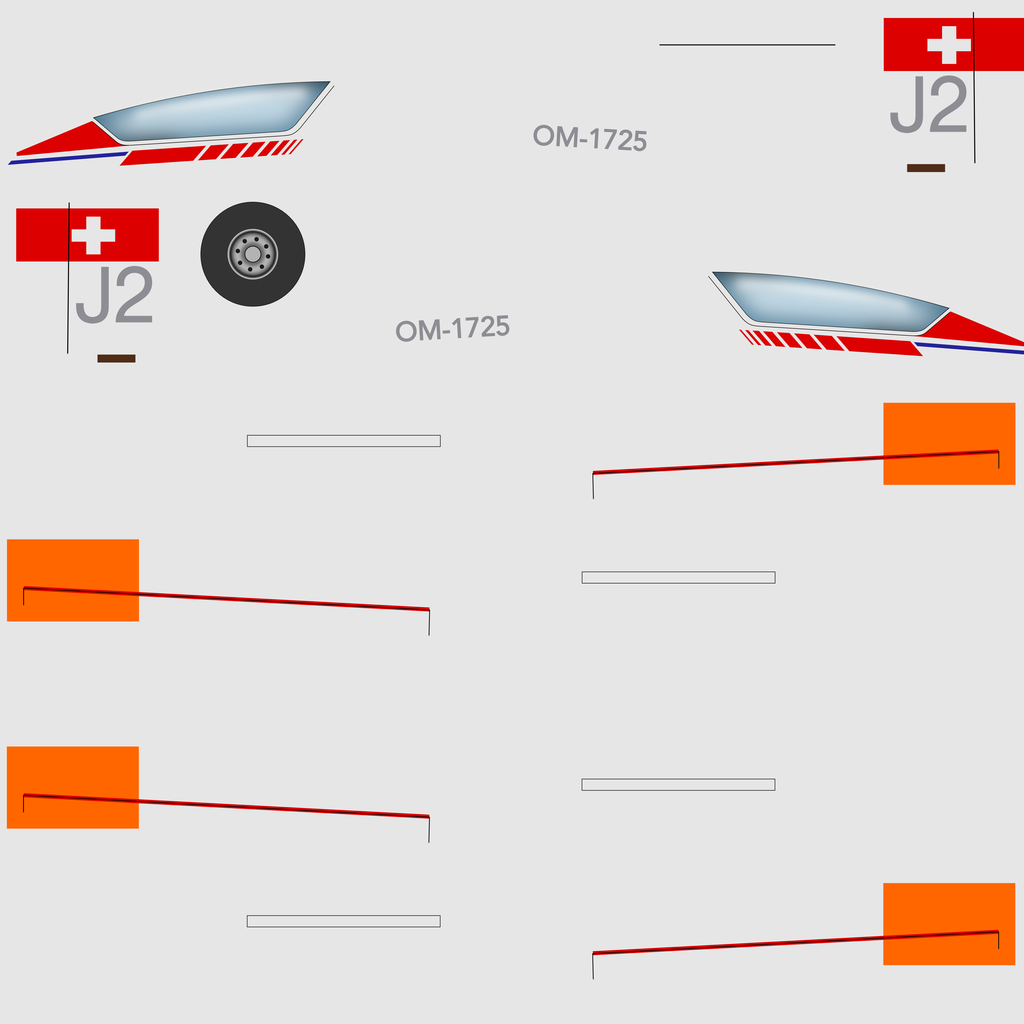 J2

OM-1725

J2

OM-1725